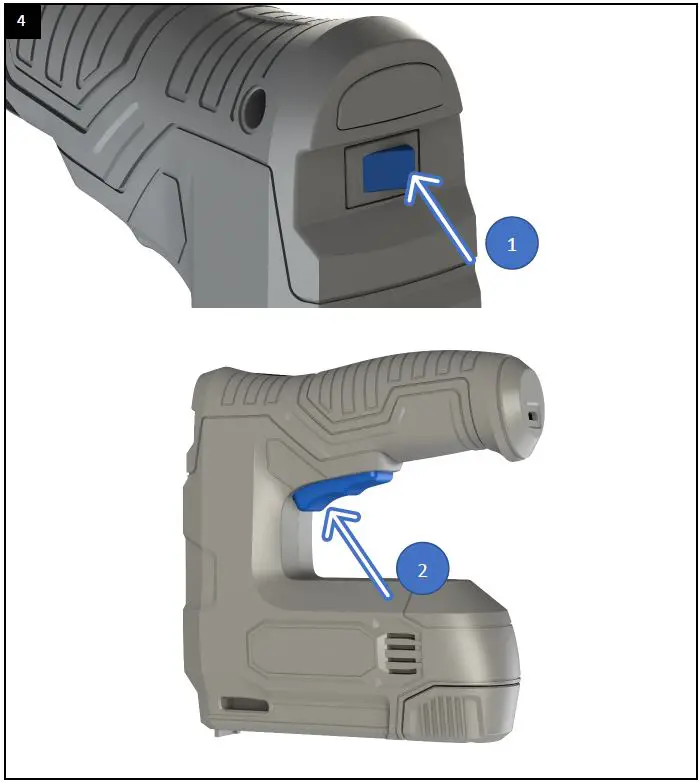 4

1

2