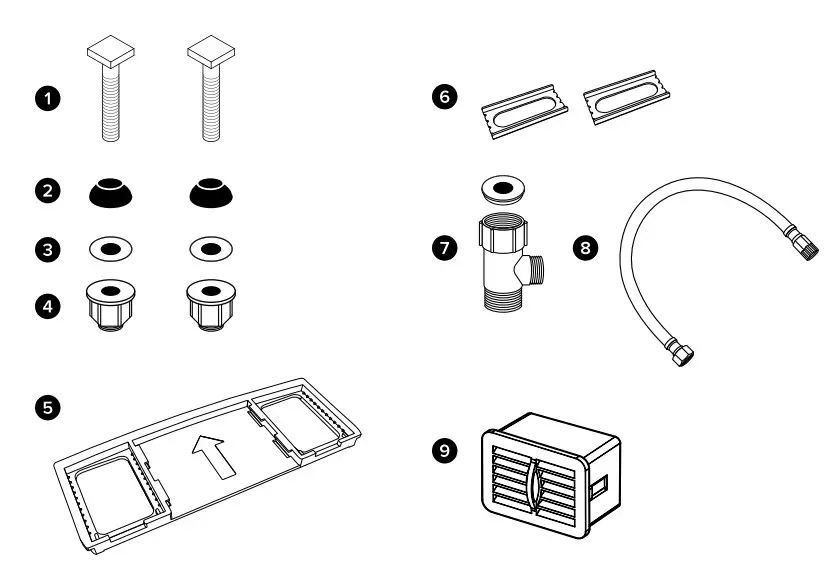 1
2
3
4
5
6
7
8
9