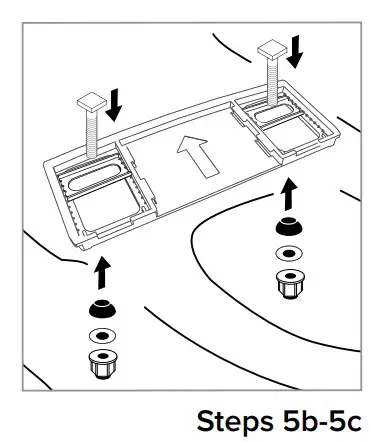 Steps 5b-5c