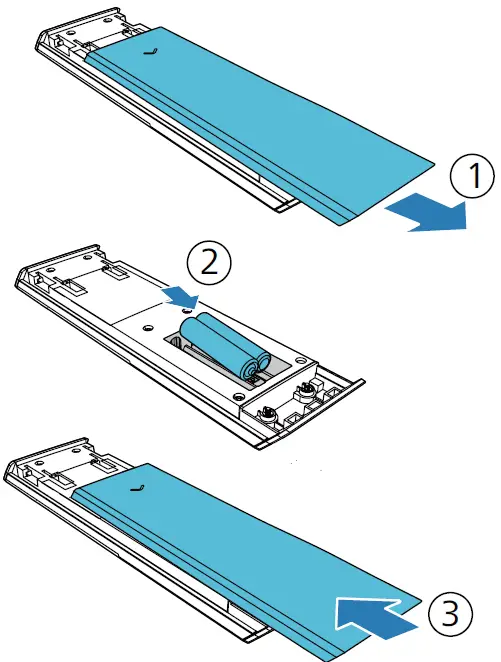 1
2
3