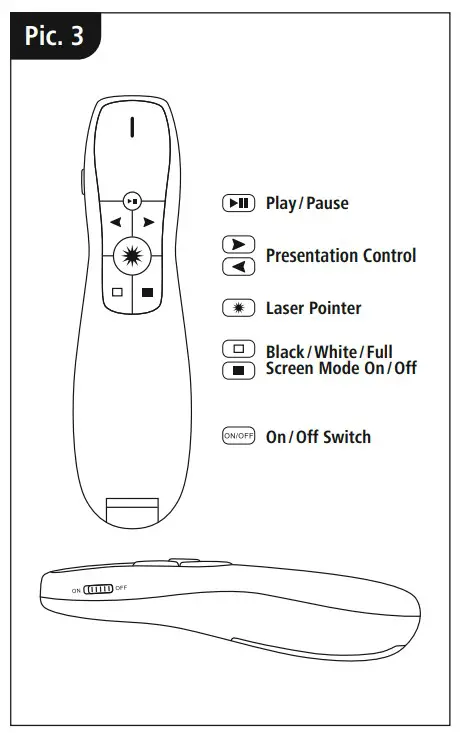 Pic. 3

Play / Pause

Presentation Control

Laser Pointer

Black / White / Full Screen Mode On / Off

ON/OFF On / Off Switch

ON OFF