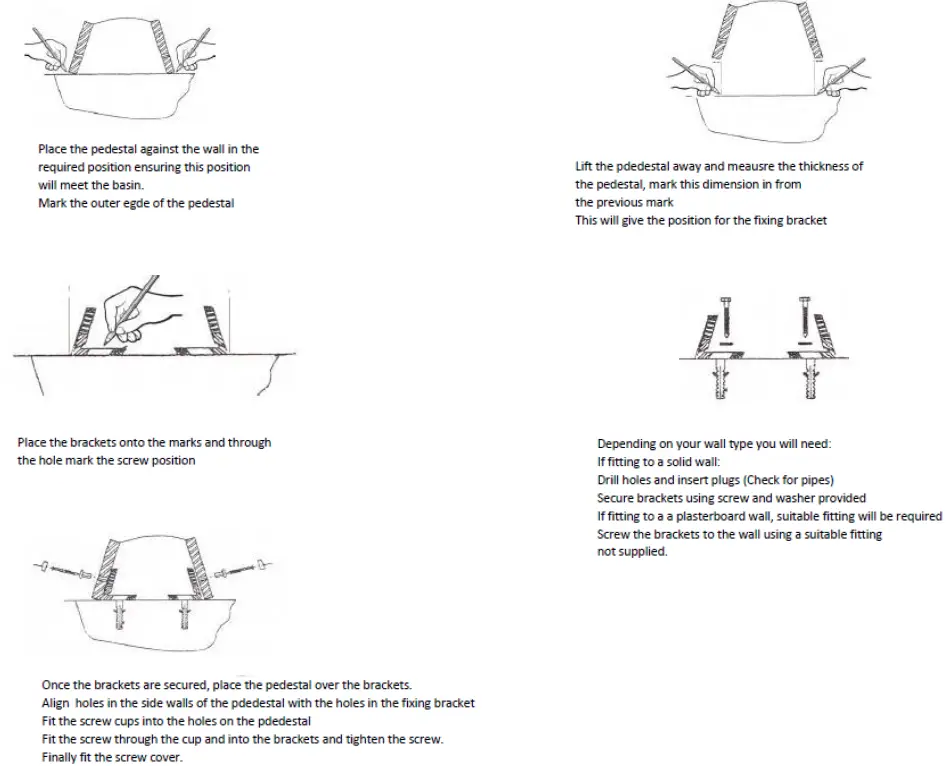 Place the pedestal against the wall in the required position ensuring this position will meet the basin.
Mark the outer egde of the pedestal

Lift the pdedestal away and meausre the thickness of the pedestal, mark this dimension in from the previous mark
This will give the position for the fixing bracket

Place the brackets onto the marks and through the hole mark the screw position

Depending on your wall type you will need:
If fitting to a solid wall:
Drill holes and insert plugs (Check for pipes)
Secure brackets using screw and washer provided
If fitting to a a plasterboard wall, suitable fitting will be required
Screw the brackets to the wall using a suitable fitting not supplied.

Once the brackets are secured, place the pedestal over the brackets.
Align holes in the side walls of the pdedestal with the holes in the fixing bracket
Fit the screw cups into the holes on the pdedestal
Fit the screw through the cup and into the brackets and tighten the screw.
Finally fit the screw cover.