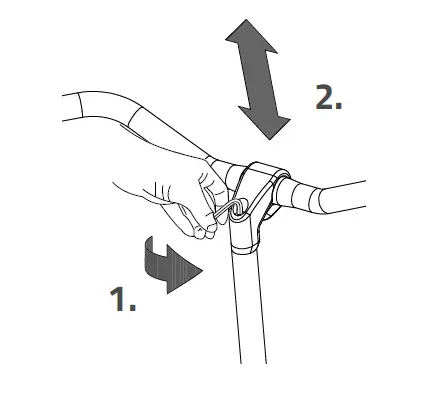 2.

1.