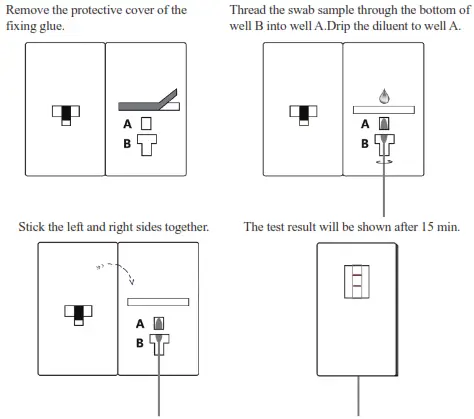 Remove the protective cover of the fixing glue.

A
B

Thread the swab sample through the bottom of well B into well A.Drip the diluent to well A.

A
B

Stick the left and right sides together.

A
B

The test result will be shown after 15 min.