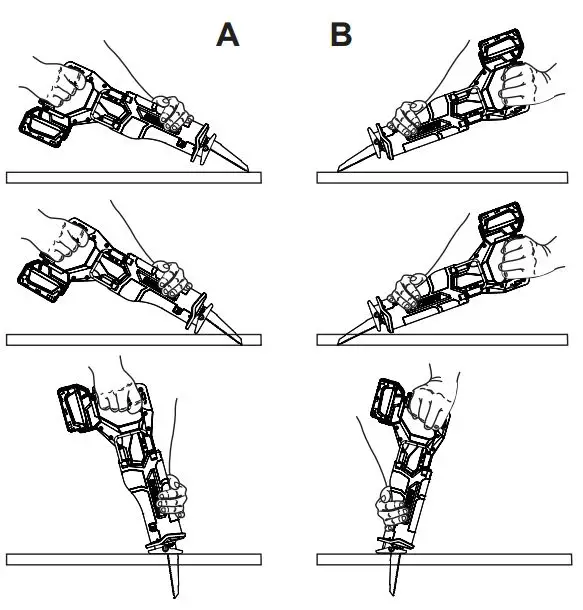 A

B