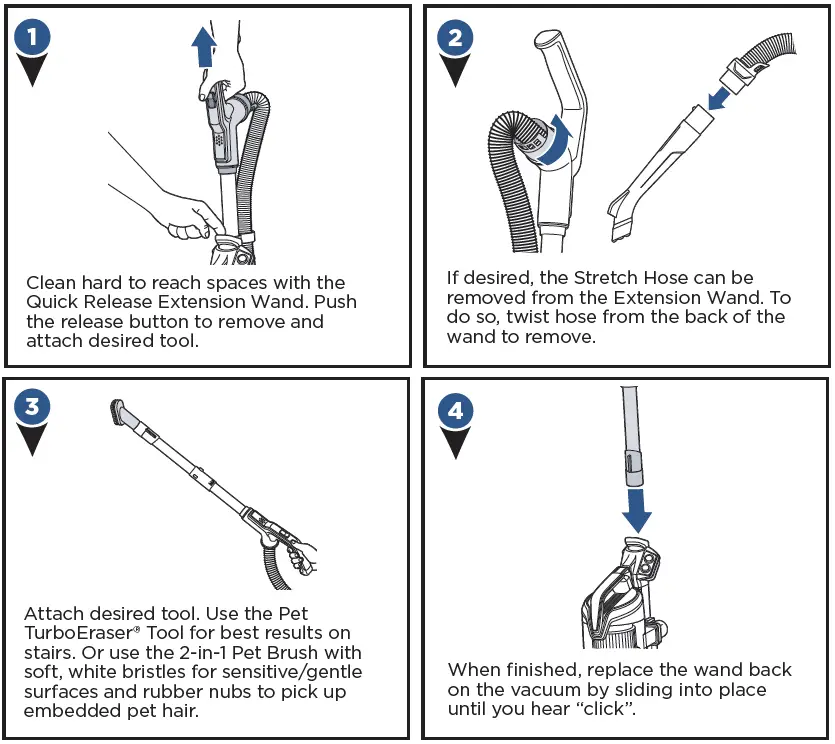 1

Clean hard to reach spaces with the Quick Release Extension Wand. Push the release button to remove and attach desired tool.

2

If desired, the Stretch Hose can be removed from the Extension Wand. To do so, twist hose from the back of the wand to remove.

3

Attach desired tool. Use the Pet TurboEraser® Tool for best results on stairs. Or use the 2-in-1 Pet Brush with soft, white bristles for sensitive/gentle surfaces and rubber nubs to pick up embedded pet hair.

4

When finished, replace the wand back on the vacuum by sliding into place until you hear “click”.