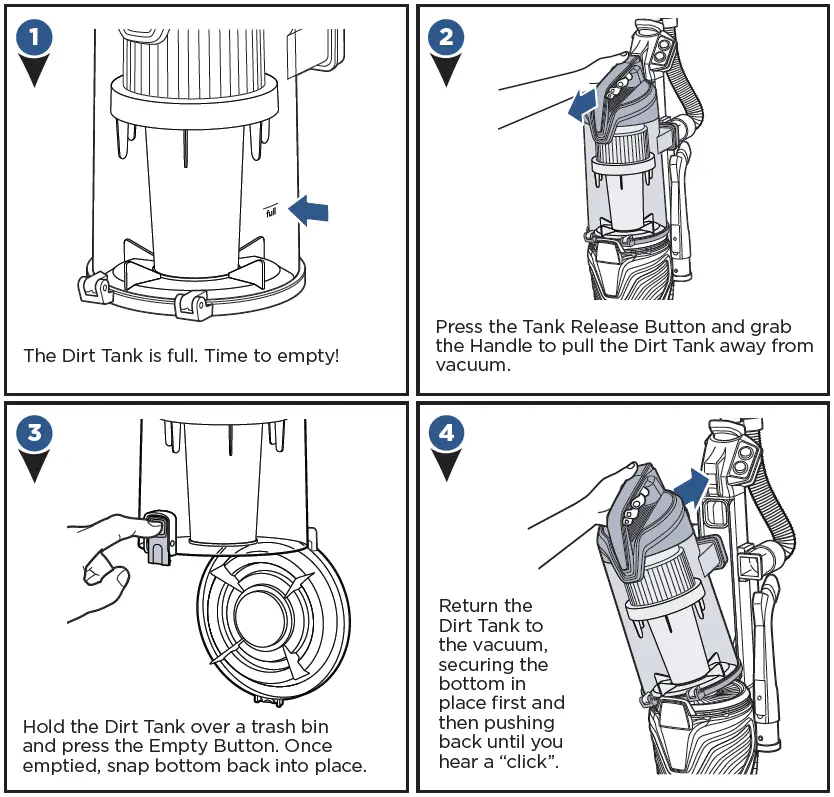 1

full

The Dirt Tank is full. Time to empty!

2

Press the Tank Release Button and grab the Handle to pull the Dirt Tank away from vacuum.

3

Hold the Dirt Tank over a trash bin and press the Empty Button. Once emptied, snap bottom back into place.

4

Return the Dirt Tank to the vacuum, securing the bottom in place first and then pushing back until you hear a "click".