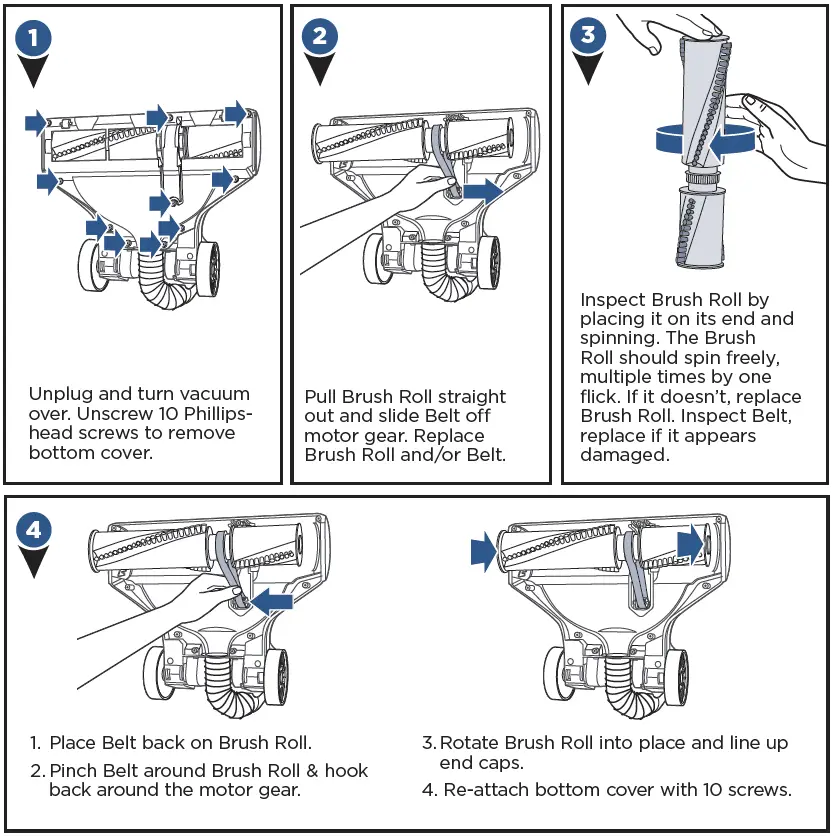 1

Unplug and turn vacuum over. Unscrew 10 Phillips-head screws to remove bottom cover.

2

Pull Brush Roll straight out and slide Belt off motor gear. Replace Brush Roll and/or Belt.

3

Inspect Brush Roll by placing it on its end and spinning. The Brush Roll should spin freely, multiple times by one flick. If it doesn't, replace Brush Roll. Inspect Belt, replace if it appears damaged.

4

1. Place Belt back on Brush Roll.
2. Pinch Belt around Brush Roll & hook back around the motor gear.

3. Rotate Brush Roll into place and line up end caps.
4. Re-attach bottom cover with 10 screws.