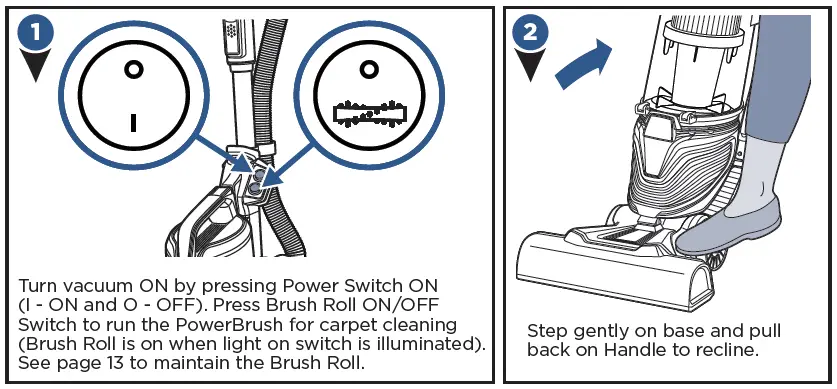 1

O

I

Turn vacuum ON by pressing Power Switch ON (I - ON and O - OFF). Press Brush Roll ON/OFF Switch to run the PowerBrush for carpet cleaning (Brush Roll is on when light on switch is illuminated). See page 13 to maintain the Brush Roll.

2

Step gently on base and pull back on Handle to recline.