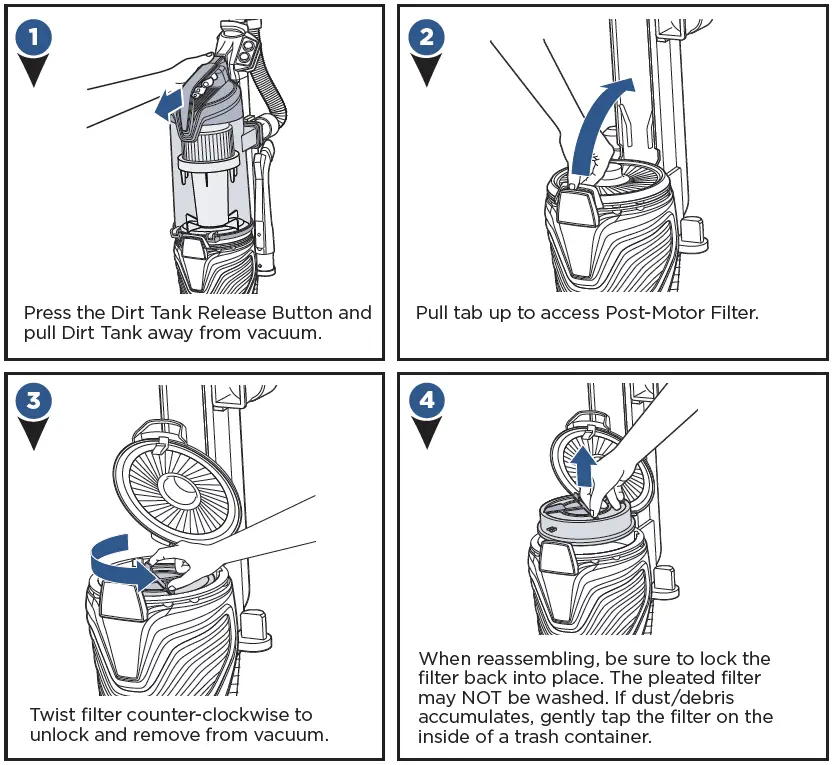 1

Press the Dirt Tank Release Button and pull Dirt Tank away from vacuum.

2

Pull tab up to access Post-Motor Filter.

3

Twist filter counter-clockwise to unlock and remove from vacuum.

4

When reassembling, be sure to lock the filter back into place. The pleated filter may NOT be washed. If dust/debris accumulates, gently tap the filter on the inside of a trash container.