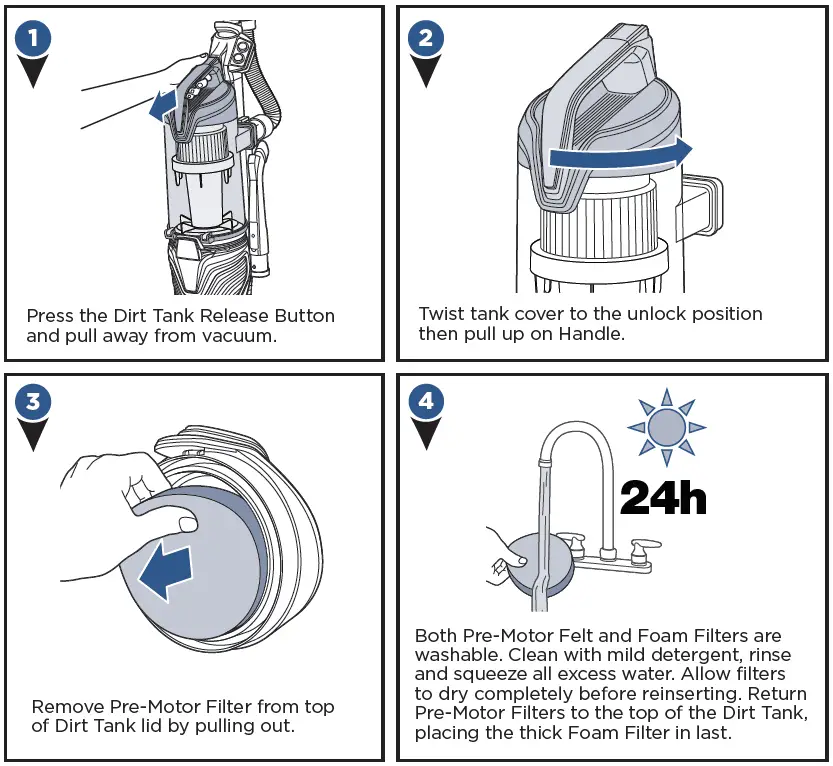 1

Press the Dirt Tank Release Button and pull away from vacuum.

2

Twist tank cover to the unlock position then pull up on Handle.

3

Remove Pre-Motor Filter from top of Dirt Tank lid by pulling out.

4

24h

Both Pre-Motor Felt and Foam Filters are washable. Clean with mild detergent, rinse and squeeze all excess water. Allow filters to dry completely before reinserting. Return Pre-Motor Filters to the top of the Dirt Tank, placing the thick Foam Filter in last.