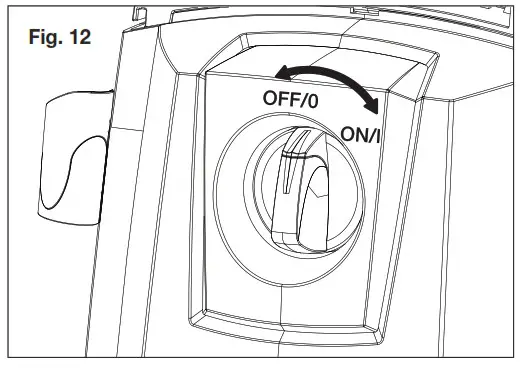 Fig. 12

OFF/0

ON/I