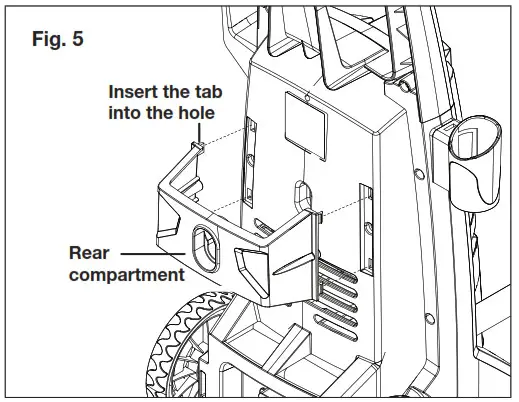 Fig. 5

Insert the tab into the hole

Rear compartment