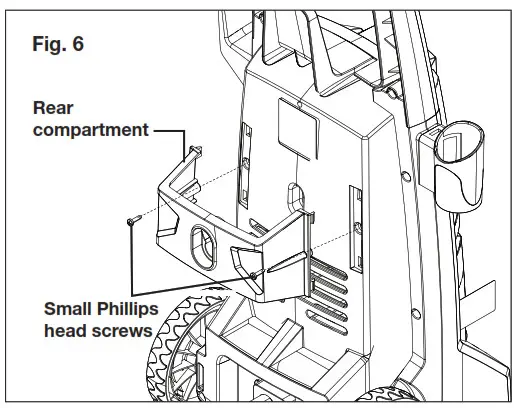 Fig. 6

Rear compartment

Small Phillips head screws