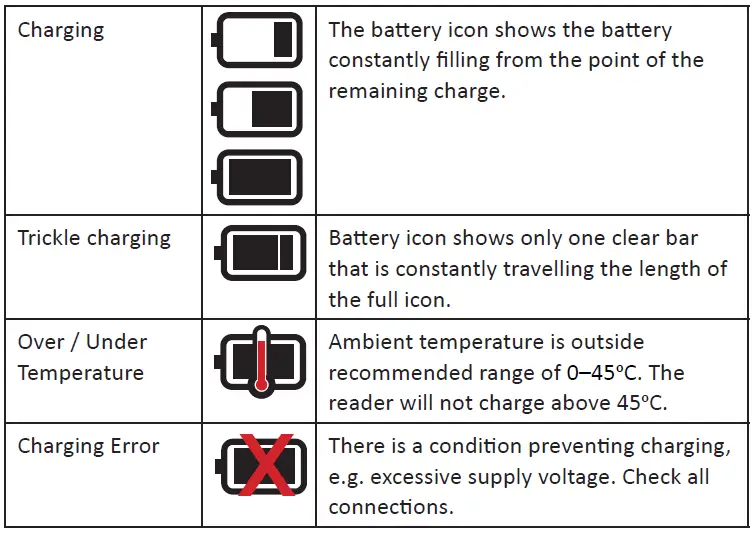 | Charging | | The battery icon shows the battery constantly filling from the point of the remaining charge. |
|---|---|---|
| Trickle charging | | Battery icon shows only one clear bar that is constantly travelling the length of the full icon. |
| Over / Under Temperature | | Ambient temperature is outside recommended range of 0–45ºC. The reader will not charge above 45ºC. |
| Charging Error | | There is a condition preventing charging, e.g. excessive supply voltage. Check all connections. |