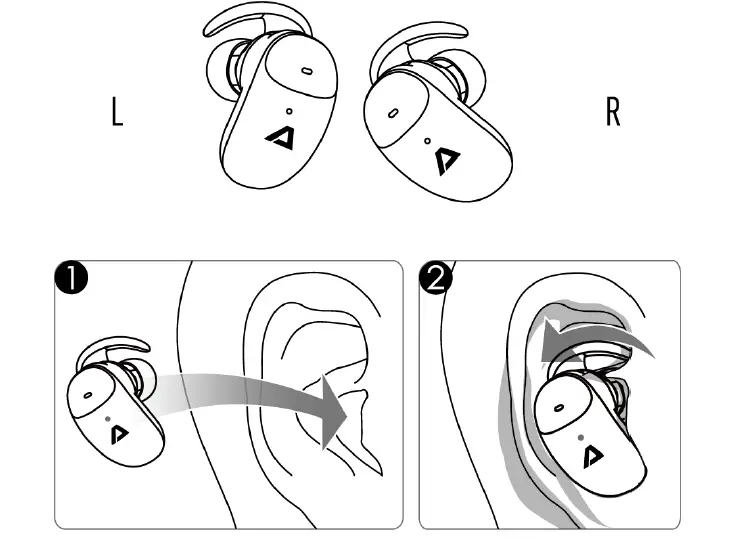 L

R

1

2