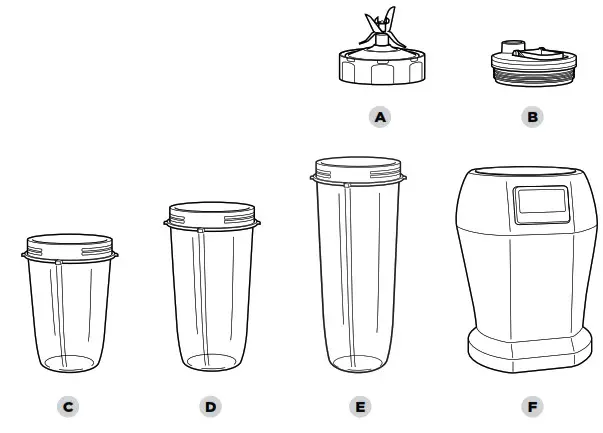 A

B

C

D

E

F