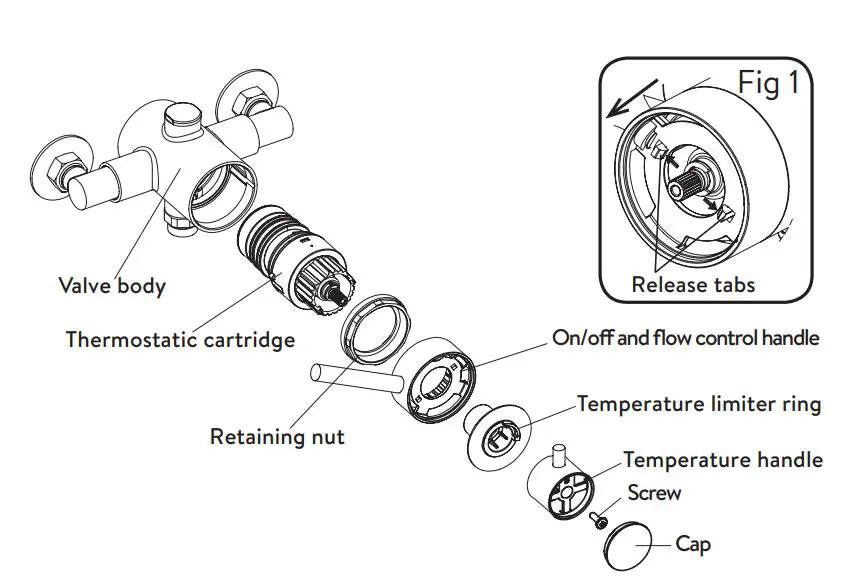 Fig 1

Release tabs

Valve body

Thermostatic cartridge

On/off and flow control handle

Temperature limiter ring

Retaining nut

Temperature handle

Screw

Cap