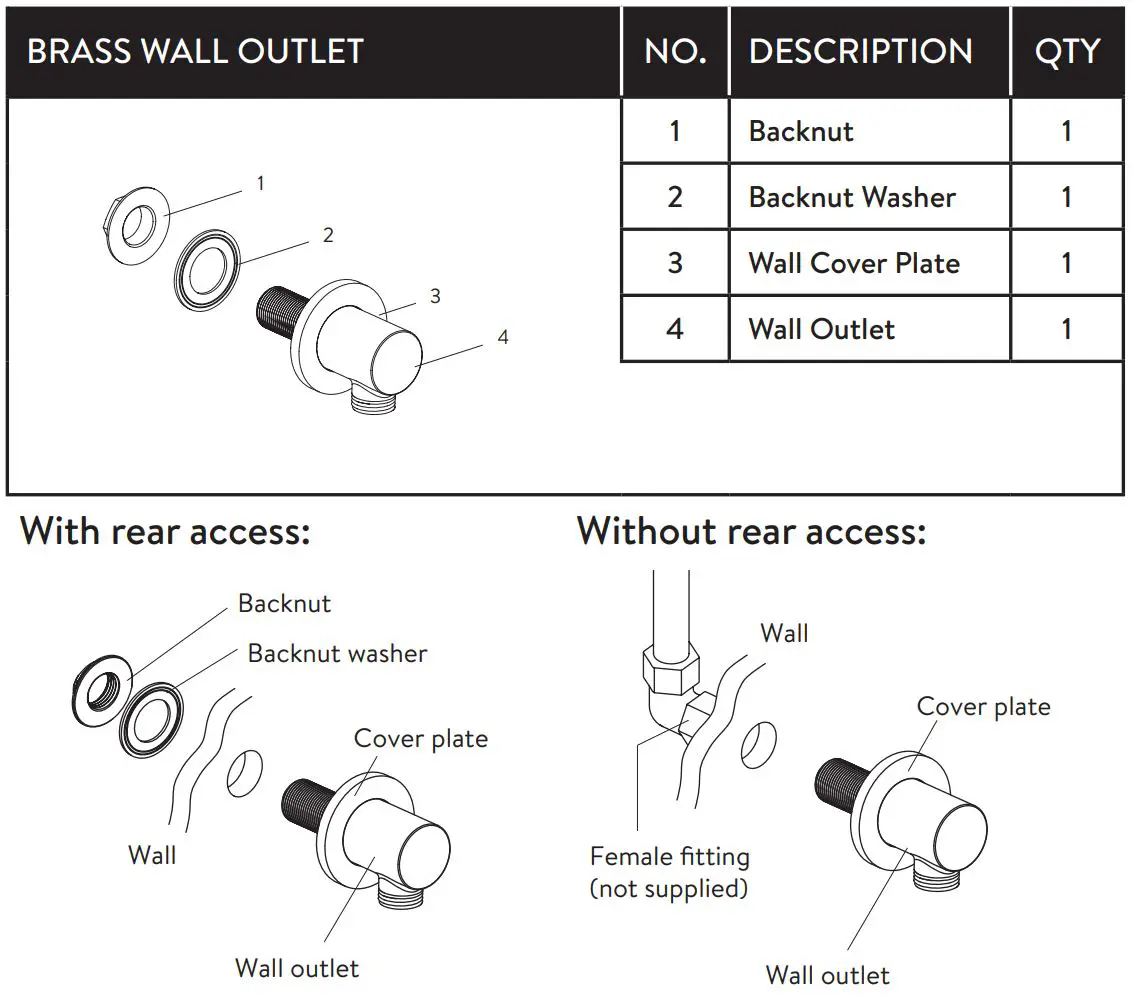 BRASS WALL OUTLET

1
2
3
4

| NO. | DESCRIPTION | QTY |
|---|---|---|
| 1 | Backnut | 1 |
| 2 | Backnut Washer | 1 |
| 3 | Wall Cover Plate | 1 |
| 4 | Wall Outlet | 1 |

With rear access:

Backnut
Backnut washer
Cover plate
Wall
Wall outlet

Without rear access:

Wall
Cover plate
Female fitting (not supplied)
Wall outlet