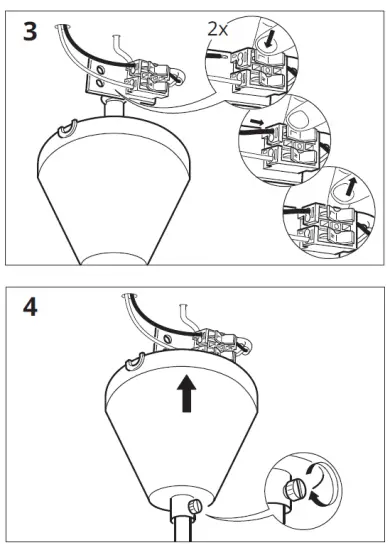 3

2x

4