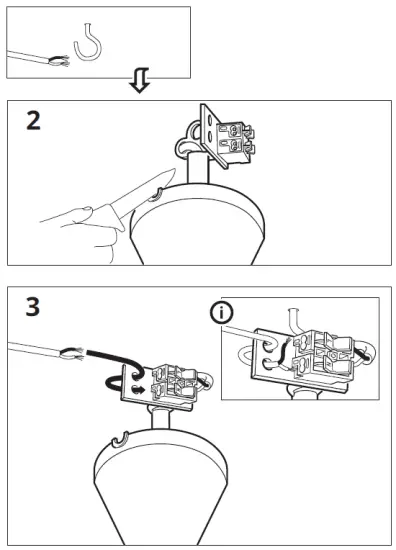 2

3

i