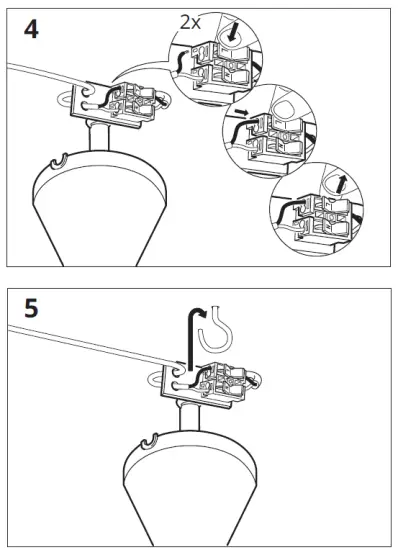 4

2x

5