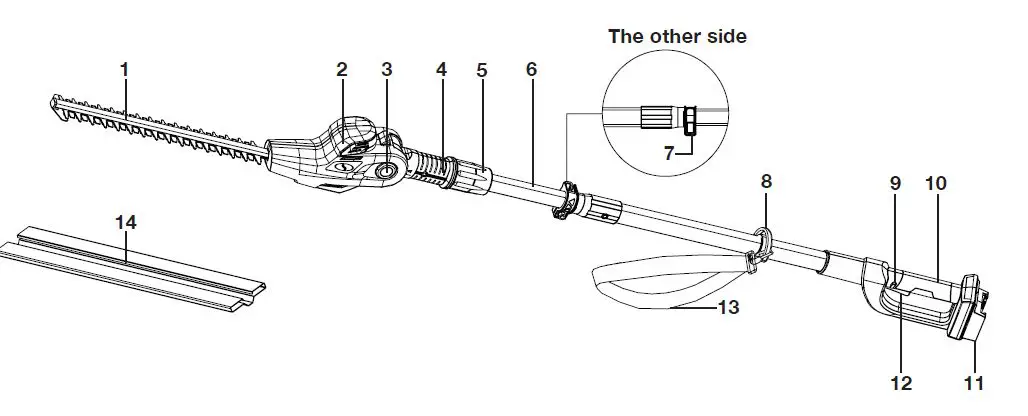 The other side

1 2 3 4 5 6

7

8 9 10

14

13

12 11