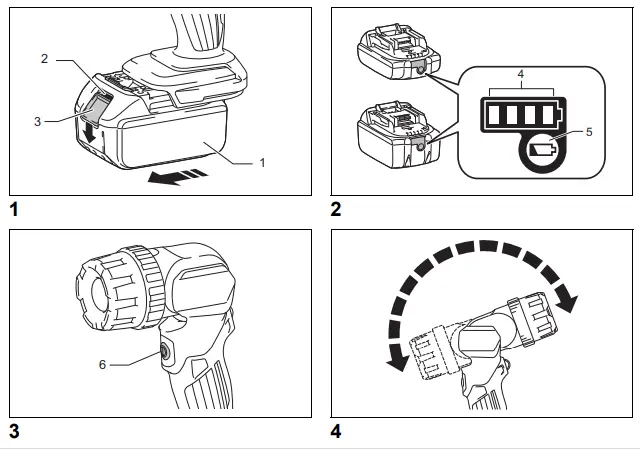 2
3
1
1
4
5
2
6
3
4