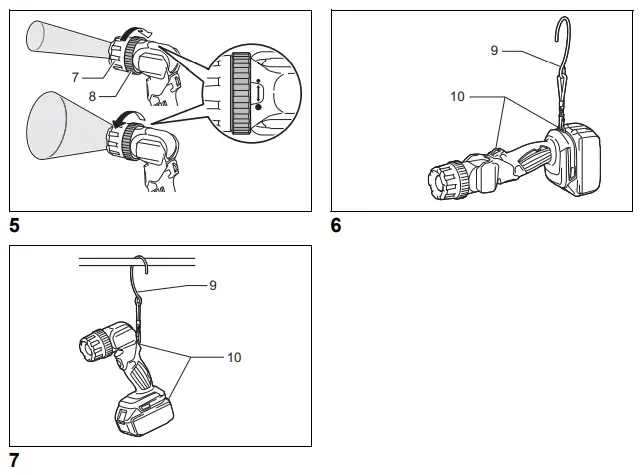 7
8
5
9
10
6
9
10
7