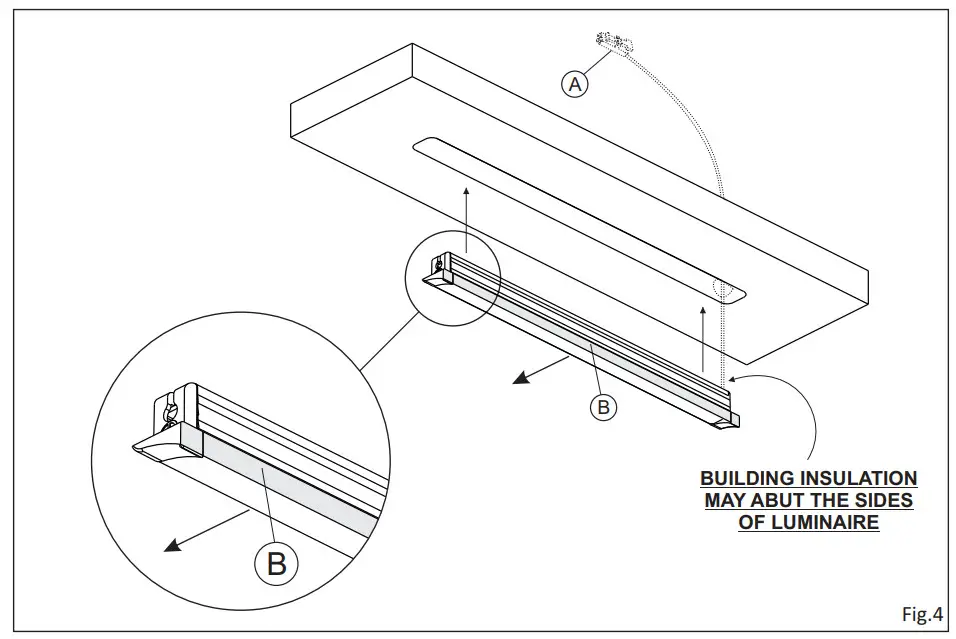 A

B

B

BUILDING INSULATION MAY ABUT THE SIDES OF LUMINAIRE

Fig.4