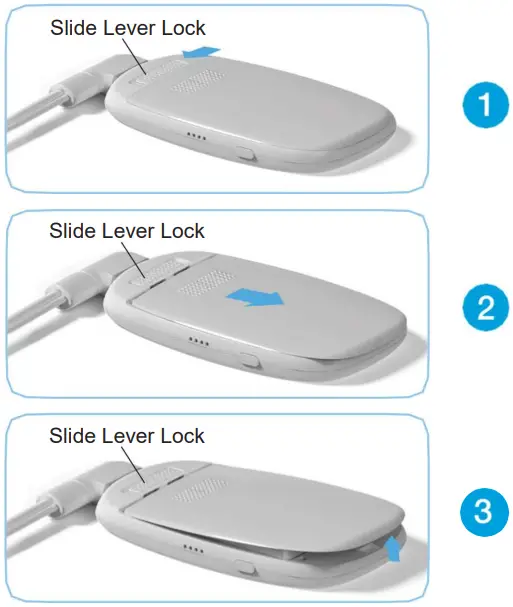 Slide Lever Lock

1

Slide Lever Lock

2

Slide Lever Lock

3