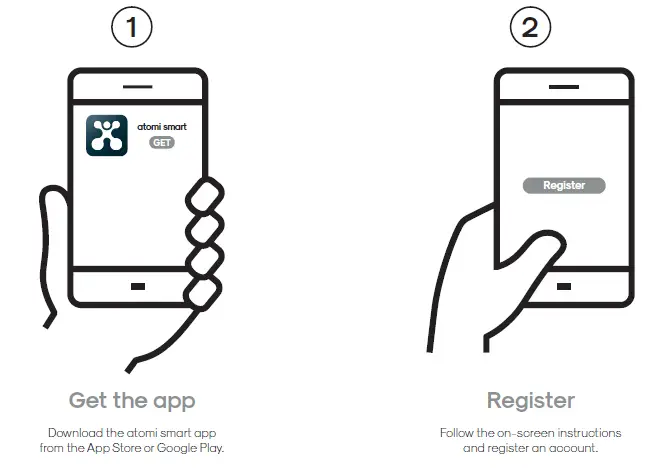 1

atomi smart
GET

Get the app

Download the atomi smart app from the App Store or Google Play.

2

Register

Register

Follow the on-screen instructions and register an account.