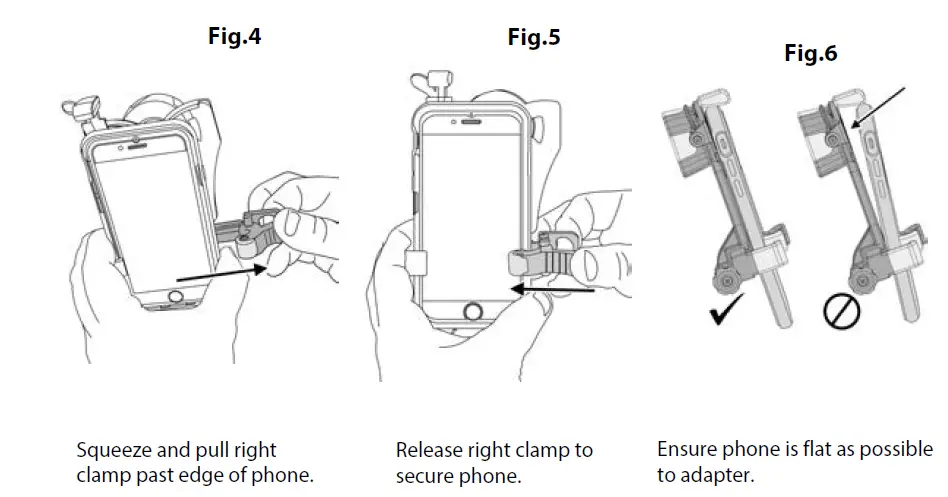 Fig.4

Squeeze and pull right clamp past edge of phone.

Fig.5

Release right clamp to secure phone.

Fig.6

Ensure phone is flat as possible to adapter.