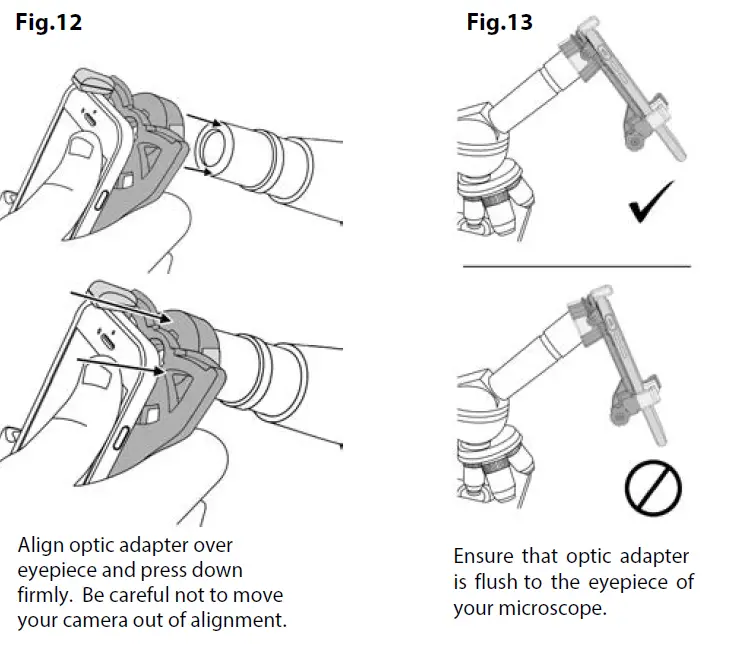 Fig.12

Align optic adapter over eyepiece and press down firmly. Be careful not to move your camera out of alignment.

Fig.13

Ensure that optic adapter is flush to the eyepiece of your microscope.