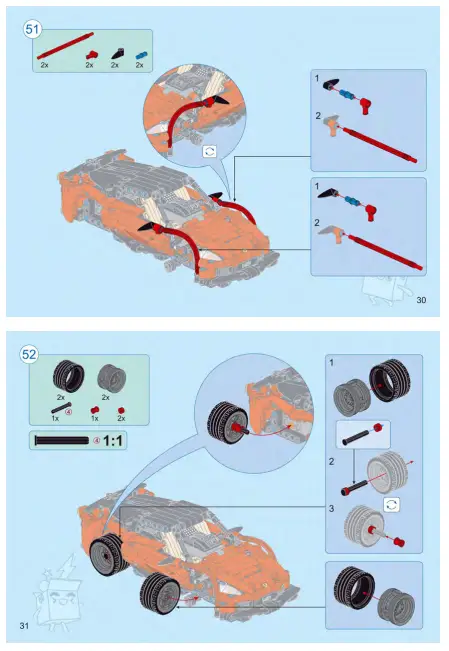 51

2x 2x 2x 2x

1

2

1

2

30

52

2x 2x

1x ④ 1x 2x

④ 1:1

1

2

3

31