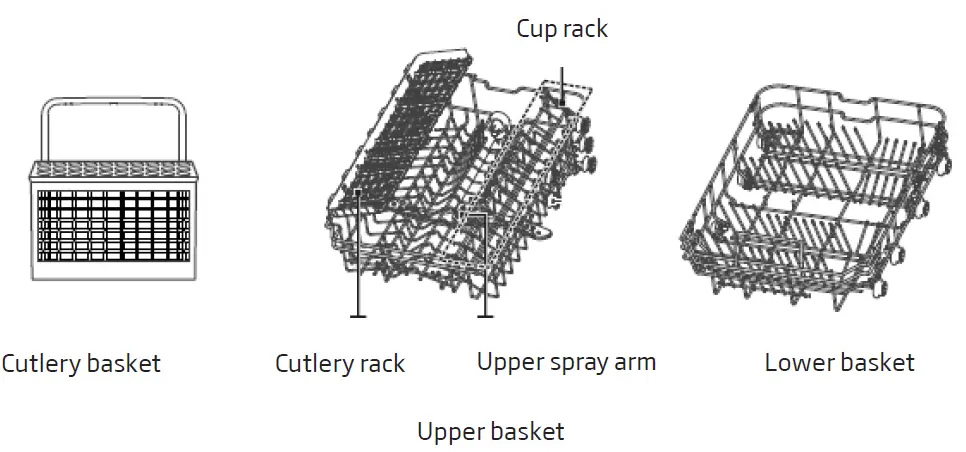 Cup rack

Cutlery basket

Cutlery rack

Upper spray arm

Lower basket

Upper basket