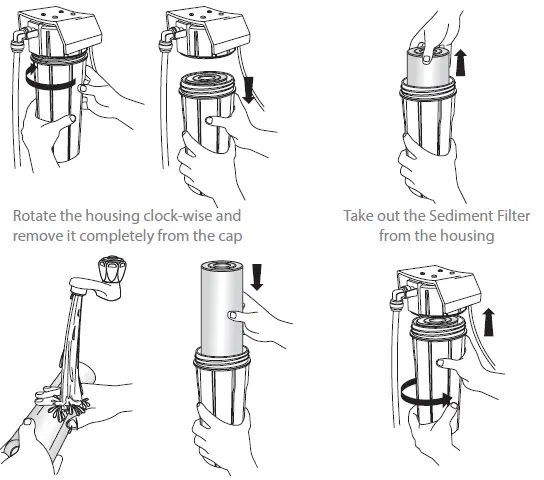 Rotate the housing clock-wise and remove it completely from the cap

Take out the Sediment Filter from the housing