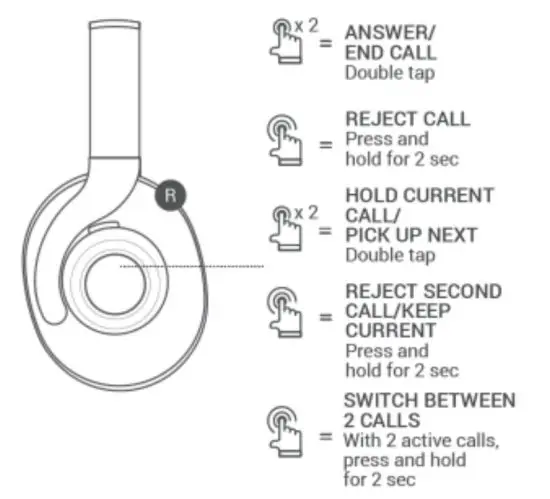 R

x 2 = ANSWER/ END CALL
Double tap

= REJECT CALL
Press and hold for 2 sec

x 2 = HOLD CURRENT CALL/ PICK UP NEXT
Double tap

= REJECT SECOND CALL/KEEP CURRENT
Press and hold for 2 sec

= SWITCH BETWEEN 2 CALLS
With 2 active calls, press and hold for 2 sec