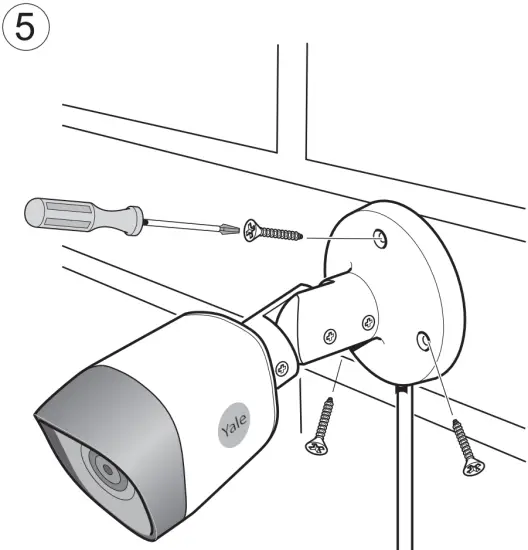 5

Yale