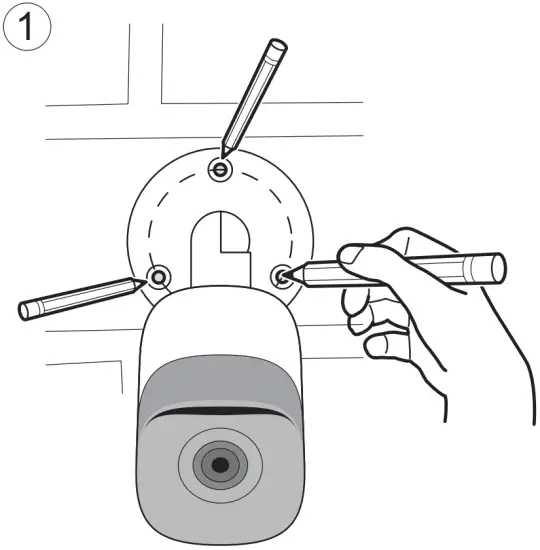 1