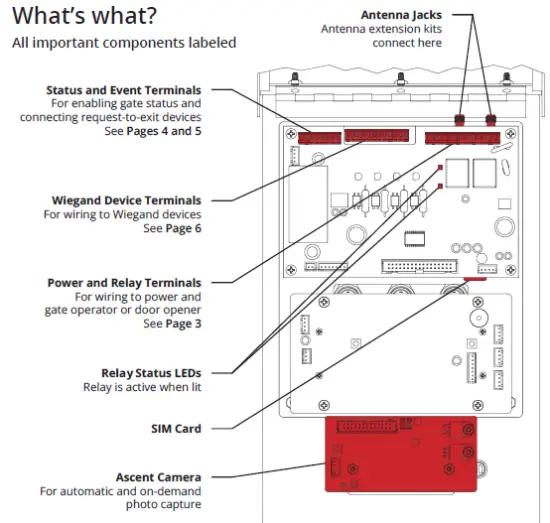 What's what?
All important components labeled

Antenna Jacks
Antenna extension kits connect here

Status and Event Terminals
For enabling gate status and connecting request-to-exit devices
See Pages 4 and 5

Wiegand Device Terminals
For wiring to Wiegand devices
See Page 6

Power and Relay Terminals
For wiring to power and gate operator or door opener
See Page 3

Relay Status LEDs
Relay is active when lit

SIM Card

Ascent Camera
For automatic and on-demand photo capture