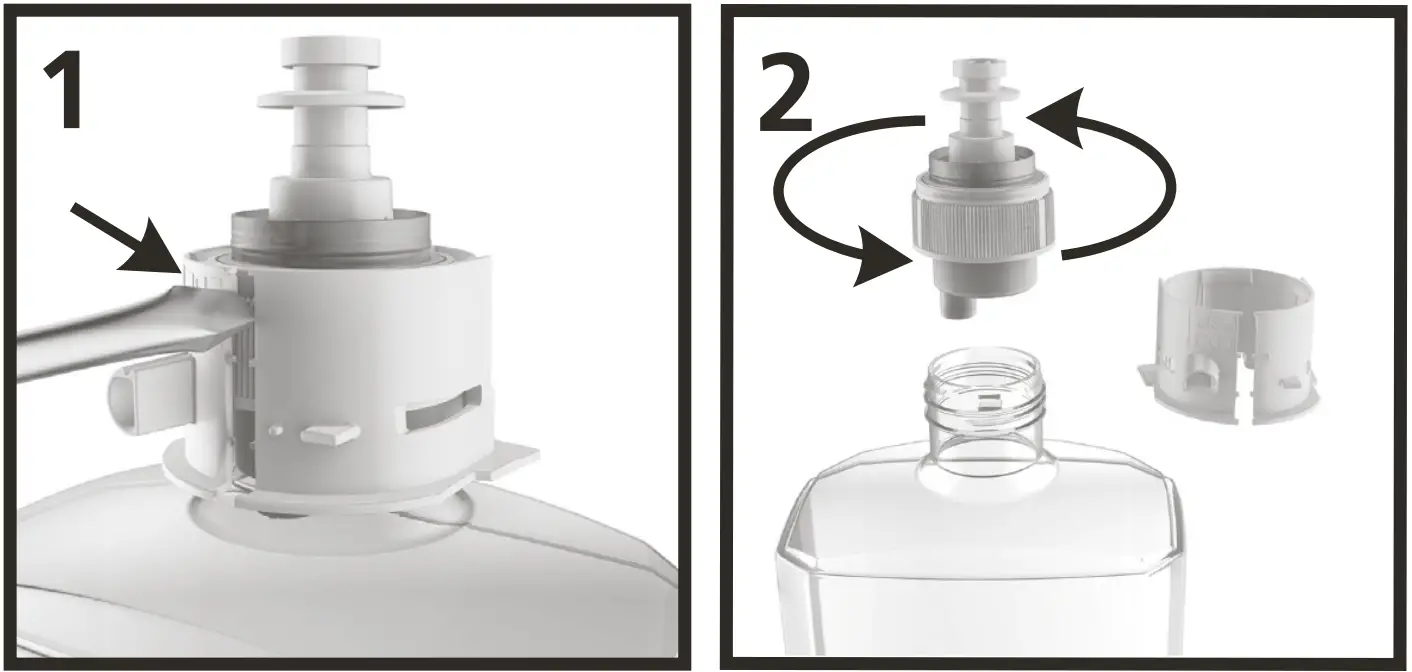 1

2