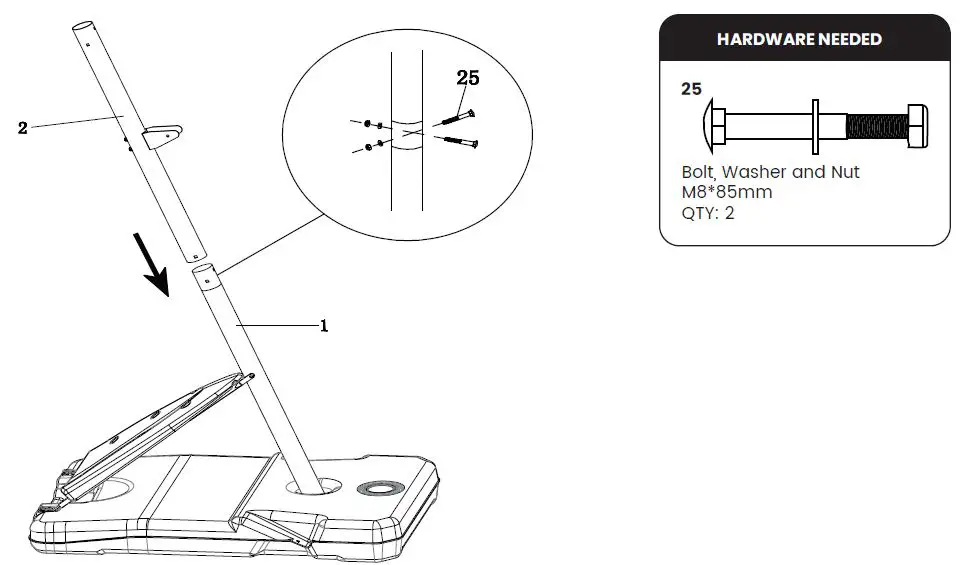 2

25

1

HARDWARE NEEDED

25

Bolt, Washer and Nut
M8*85mm
QTY: 2