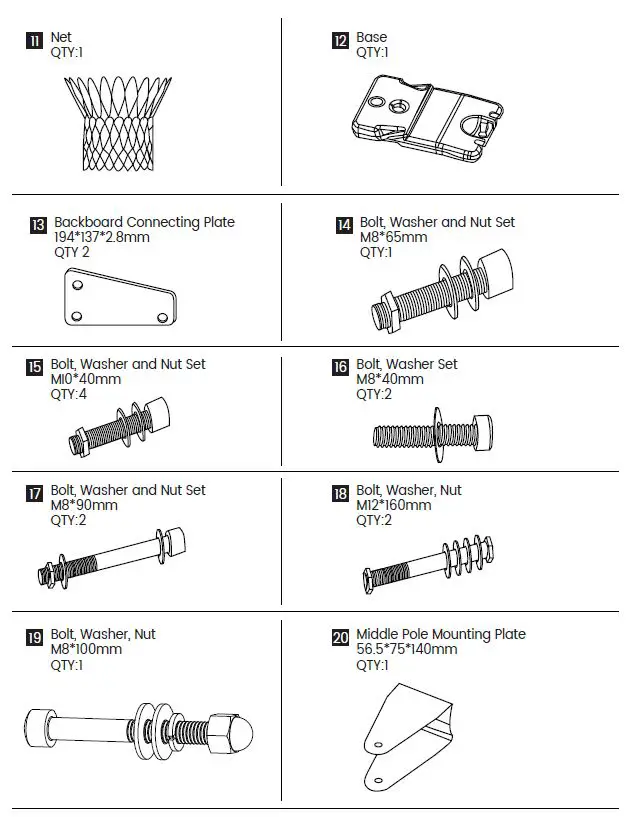 11 Net
QTY:1

12 Base
QTY:1

13 Backboard Connecting Plate
194*137*2.8mm
QTY 2

14 Bolt, Washer and Nut Set
M8*65mm
QTY:1

15 Bolt, Washer and Nut Set
M10*40mm
QTY:4

16 Bolt, Washer Set
M8*40mm
QTY:2

17 Bolt, Washer and Nut Set
M8*90mm
QTY:2

18 Bolt, Washer, Nut
M12*160mm
QTY:2

19 Bolt, Washer, Nut
M8*100mm
QTY:1

20 Middle Pole Mounting Plate
56.5*75*140mm
QTY:1