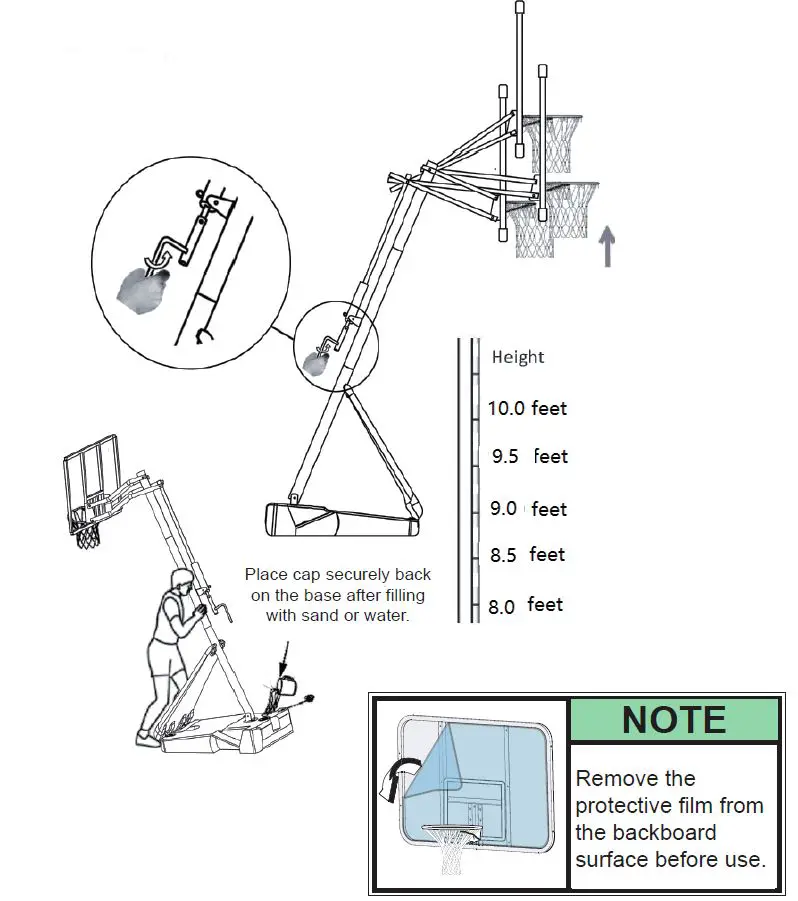 Height

10.0 feet

9.5 feet

9.0 feet

8.5 feet

8.0 feet

Place cap securely back on the base after filling with sand or water.

NOTE

Remove the protective film from the backboard surface before use.