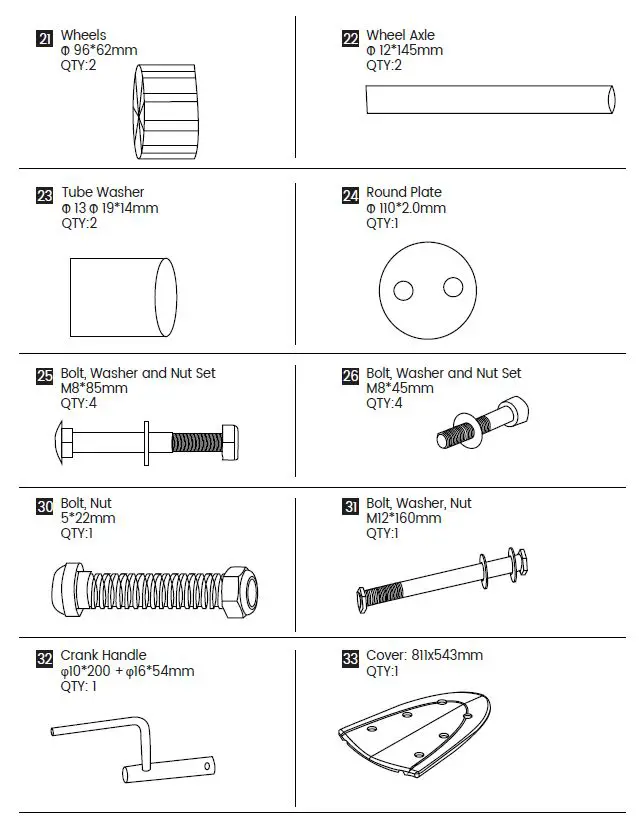 21 Wheels
Φ 96*62mm
QTY:2

22 Wheel Axle
Φ 12*145mm
QTY:2

23 Tube Washer
Φ 13 Φ 19*14mm
QTY:2

24 Round Plate
Φ 110*2.0mm
QTY:1

25 Bolt, Washer and Nut Set
M8*85mm
QTY:4

26 Bolt, Washer and Nut Set
M8*45mm
QTY:4

30 Bolt, Nut
5*22mm
QTY:1

31 Bolt, Washer, Nut
M12*160mm
QTY:1

32 Crank Handle
φ10*200 + φ16*54mm
QTY: 1

33 Cover: 811x543mm
QTY:1