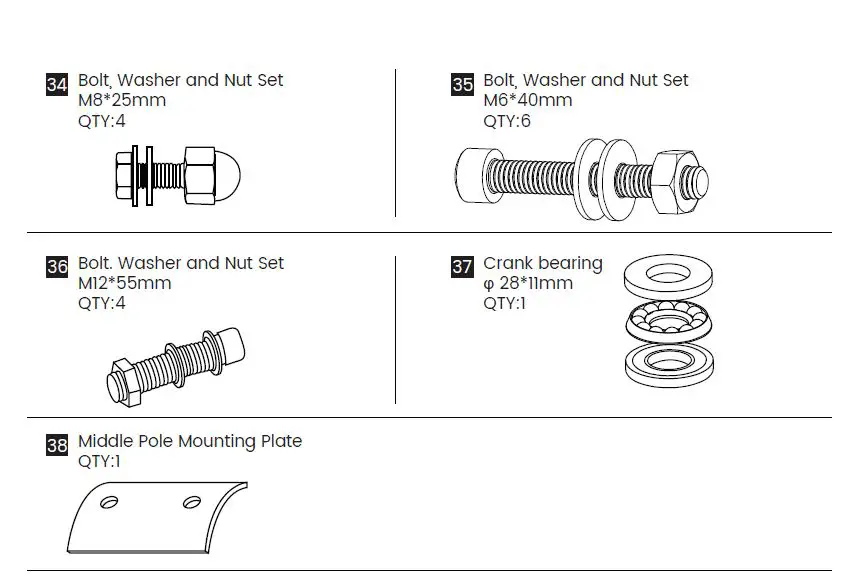 34 Bolt, Washer and Nut Set
M8*25mm
QTY:4

35 Bolt, Washer and Nut Set
M6*40mm
QTY:6

36 Bolt. Washer and Nut Set
M12*55mm
QTY:4

37 Crank bearing
φ 28*11mm
QTY:1

38 Middle Pole Mounting Plate
QTY:1