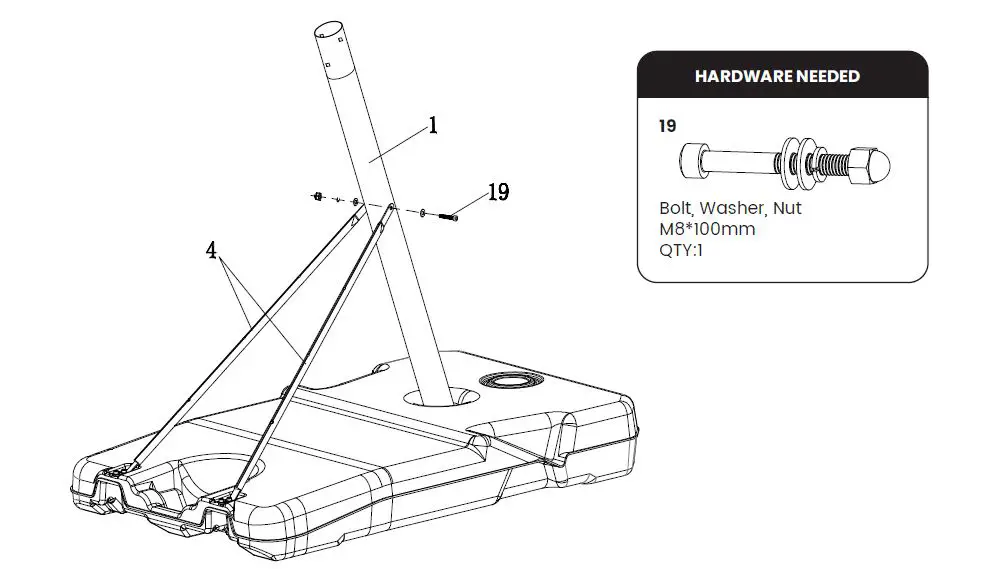 1

19

4

HARDWARE NEEDED

19

Bolt, Washer, Nut
M8*100mm
QTY:1