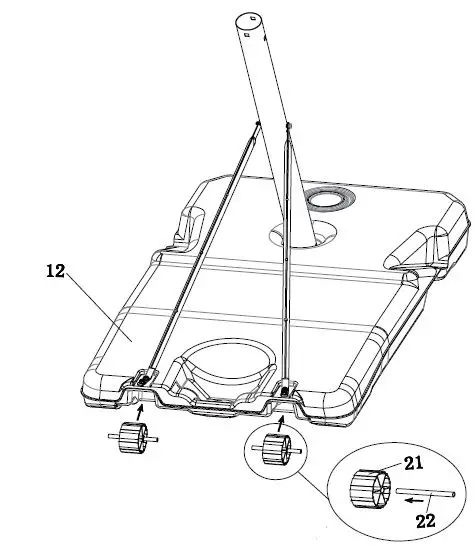 12

21

22