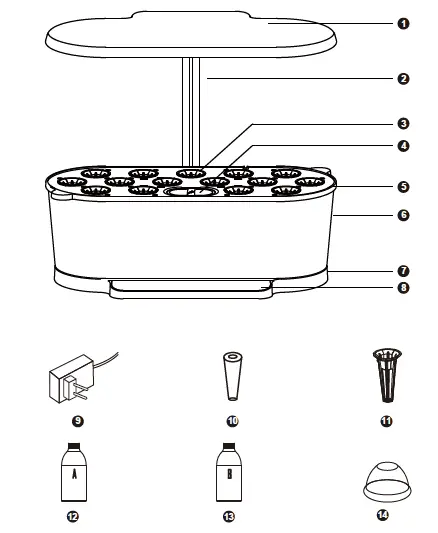 1
2
3
4
5
6
7
8
9
10
11
A
12
B
13
14